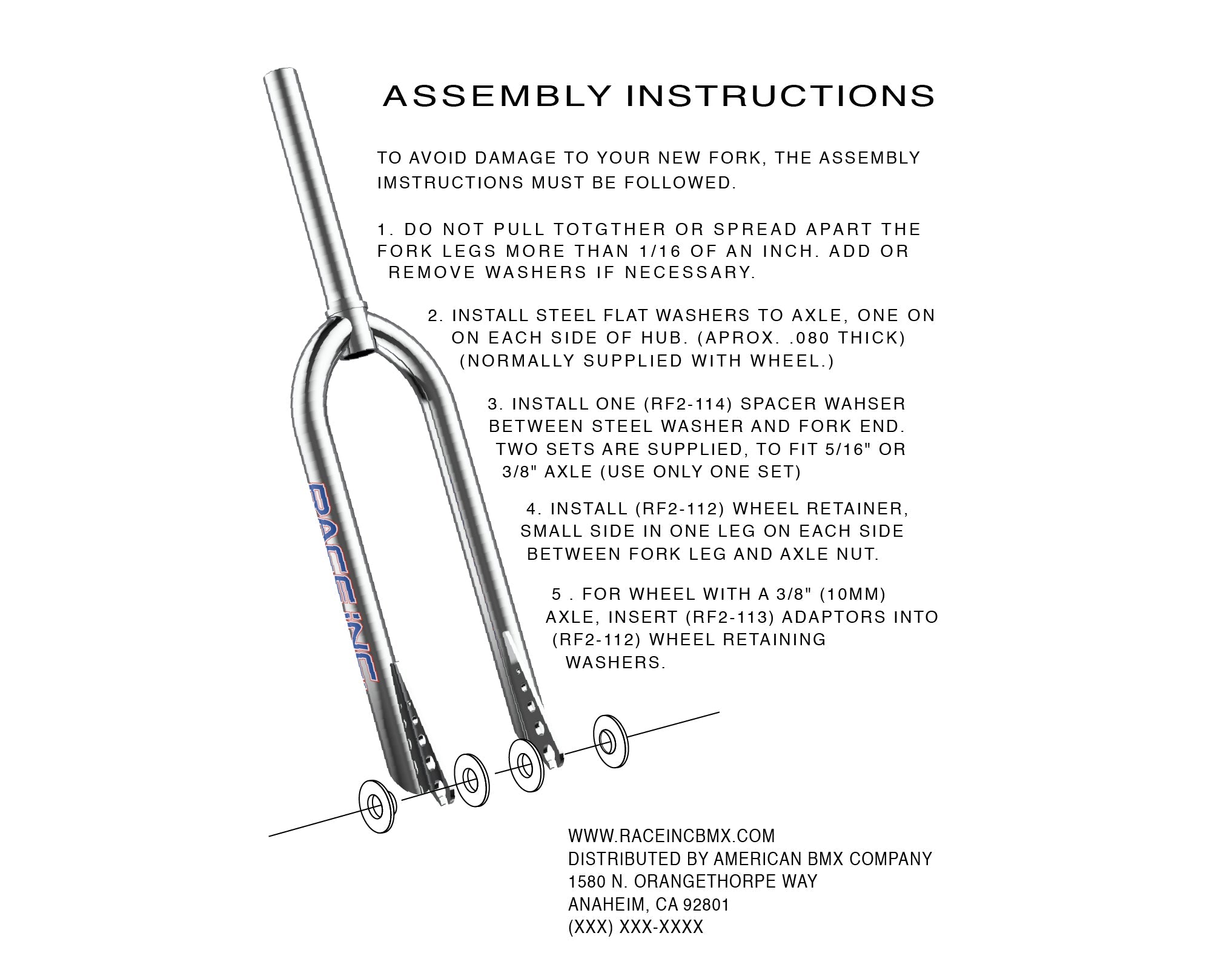 ASSEMBLY INSTRUCTIONS

TO AVOID DAMAGE TO YOUR NEW FORK, THE ASSEMBLY IMSTRUCTIONS MUST BE FOLLOWED.

1. DO NOT PULL TOTGTHER OR SPREAD APART THE FORK LEGS MORE THAN 1/16 OF AN INCH. ADD OR REMOVE WASHERS IF NECESSARY.

2. INSTALL STEEL FLAT WASHERS TO AXLE, ONE ON ON EACH SIDE OF HUB. (APROX. .080 THICK) (NORMALLY SUPPLIED WITH WHEEL.)

3. INSTALL ONE (RF2-114) SPACER WAHSER BETWEEN STEEL WASHER AND FORK END. TWO SETS ARE SUPPLIED, TO FIT 5/16" OR 3/8" AXLE (USE ONLY ONE SET)

4. INSTALL (RF2-112) WHEEL RETAINER, SMALL SIDE IN ONE LEG ON EACH SIDE BETWEEN FORK LEG AND AXLE NUT.

5 . FOR WHEEL WITH A 3/8" (10MM) AXLE, INSERT (RF2-113) ADAPTORS INTO (RF2-112) WHEEL RETAINING WASHERS.

RACE INC

WWW.RACEINCBMX.COM
DISTRIBUTED BY AMERICAN BMX COMPANY
1580 N. ORANGETHORPE WAY
ANAHEIM, CA 92801
(XXX) XXX-XXXX